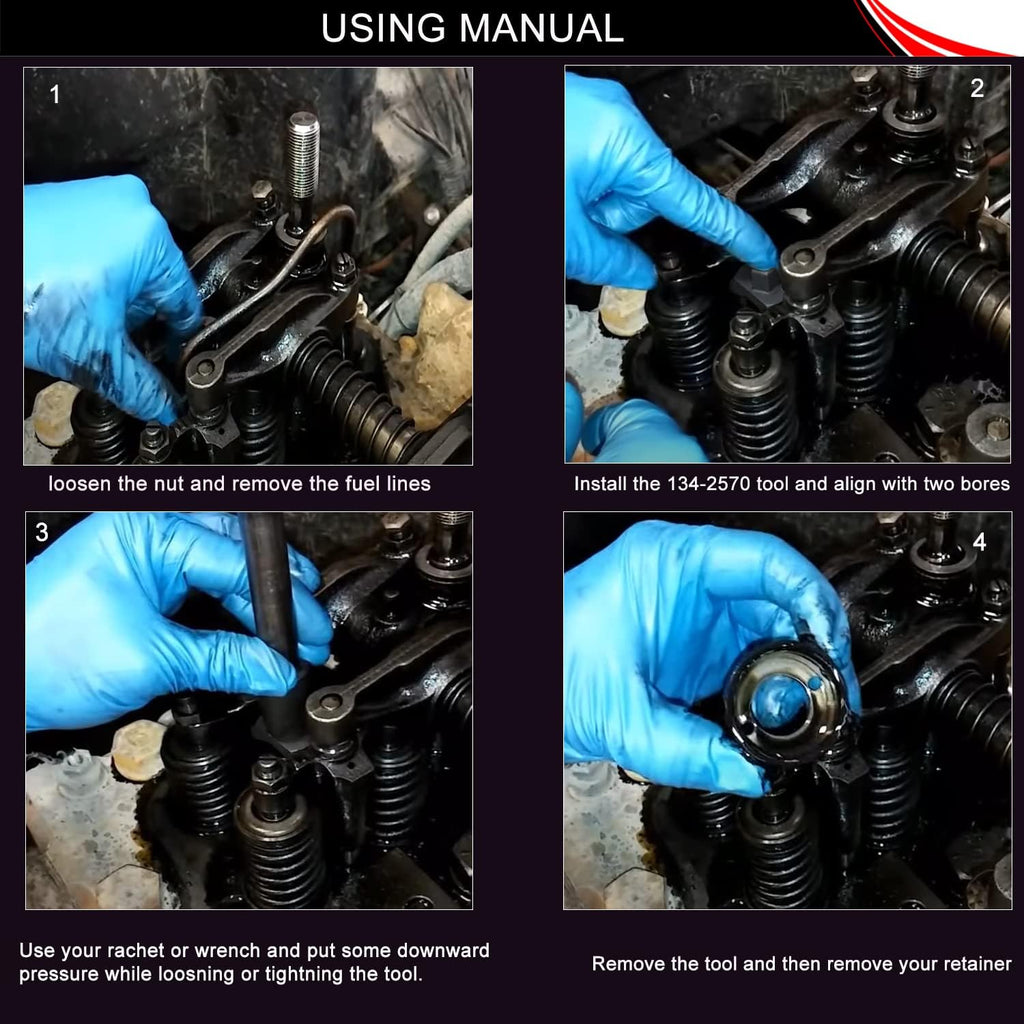 USING MANUAL

1

loosen the nut and remove the fuel lines

2

Install the 134-2570 tool and align with two bores

3

Use your rachet or wrench and put some downward pressure while loosning or tightning the tool.

4

Remove the tool and then remove your retainer