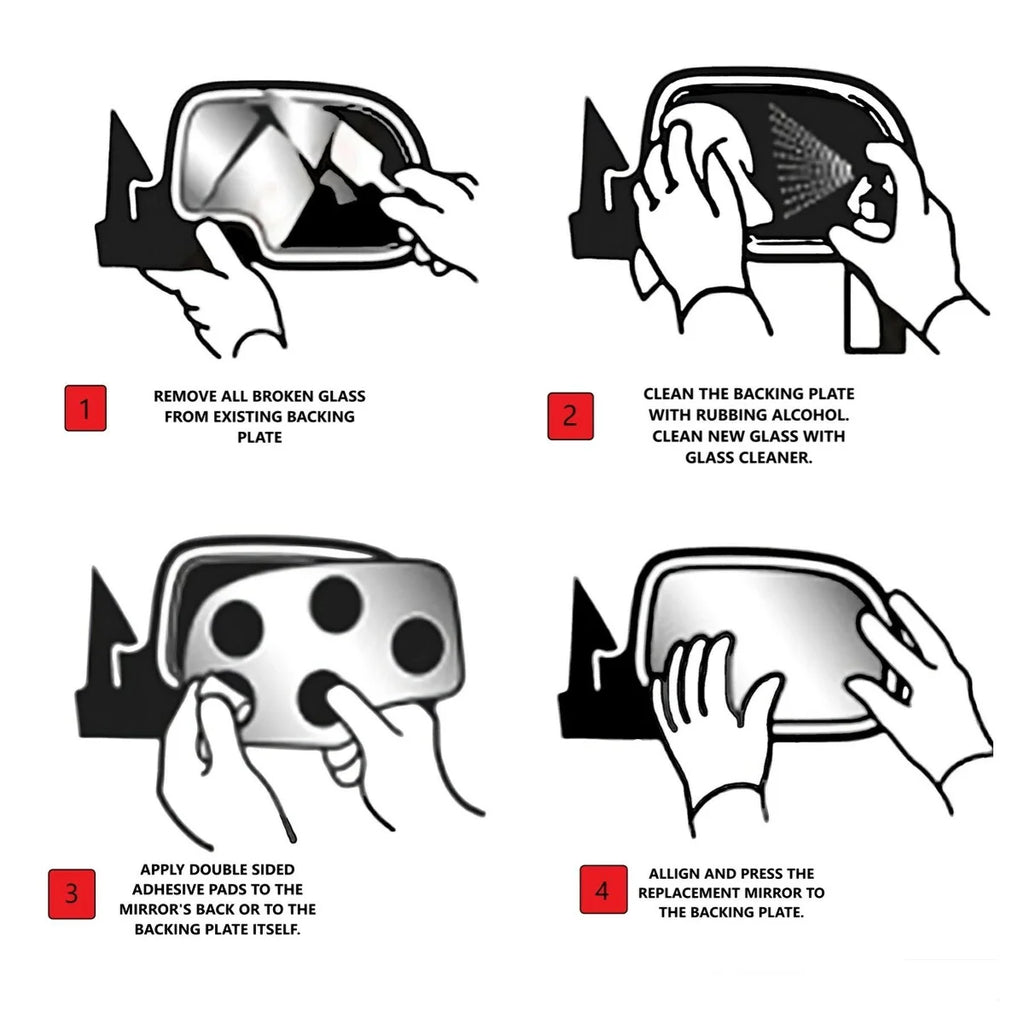 1

REMOVE ALL BROKEN GLASS FROM EXISTING BACKING PLATE

2

CLEAN THE BACKING PLATE WITH RUBBING ALCOHOL. CLEAN NEW GLASS WITH GLASS CLEANER.

3

APPLY DOUBLE SIDED ADHESIVE PADS TO THE MIRROR'S BACK OR TO THE BACKING PLATE ITSELF.

4

ALLIGN AND PRESS THE REPLACEMENT MIRROR TO THE BACKING PLATE.